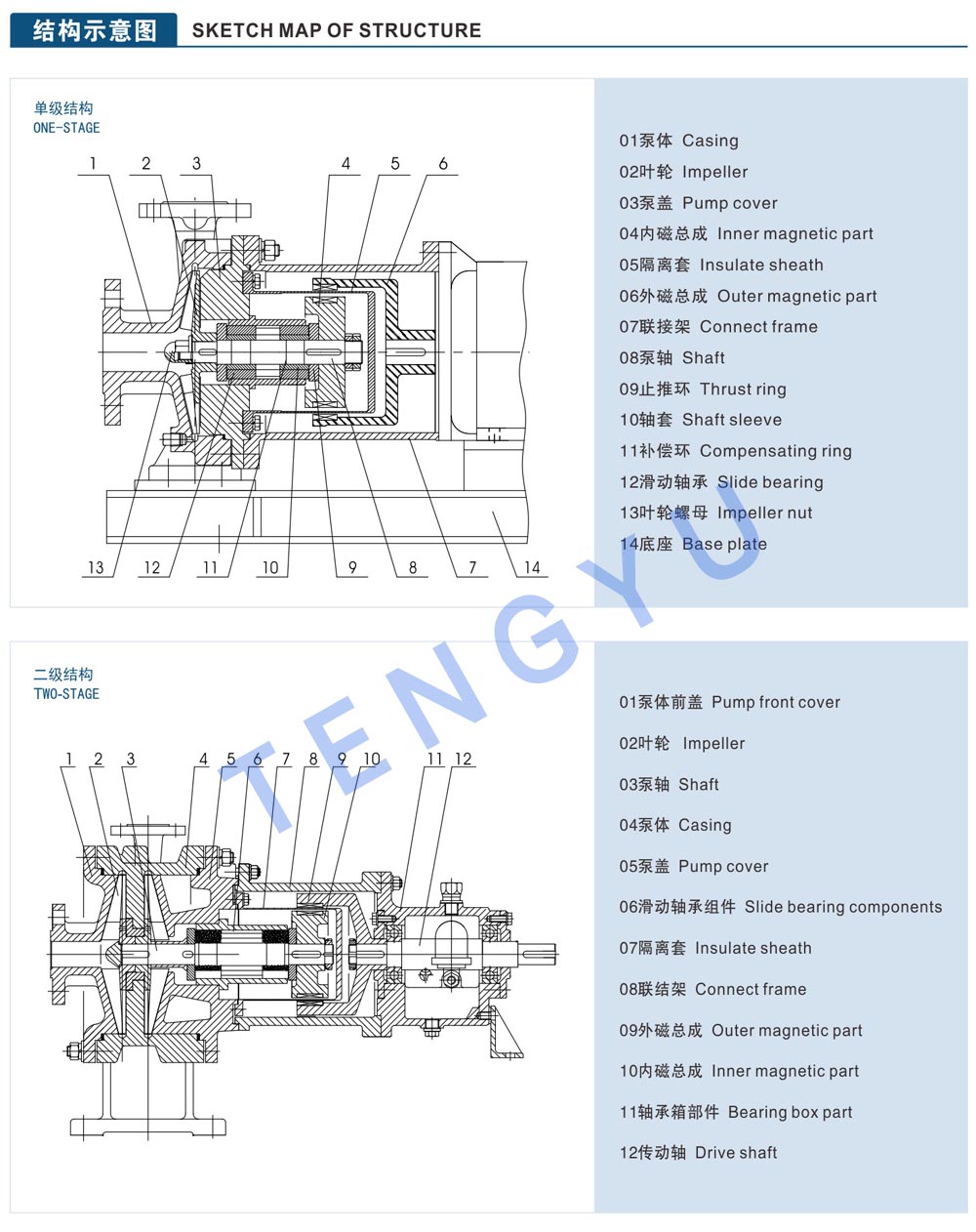 结构示意图 SKETCH MAP OF STRUCTURE

单级结构
ONE-STAGE

1 2 3 4 5 6

13 12 11 10 9 8 7 14

01泵体 Casing
02叶轮 Impeller
03泵盖 Pump cover
04内磁总成 Inner magnetic part
05隔离套 Insulate sheath
06外磁总成 Outer magnetic part
07联接架 Connect frame
08泵轴 Shaft
09止推环 Thrust ring
10轴套 Shaft sleeve
11补偿环 Compensating ring
12滑动轴承 Slide bearing
13叶轮螺母 Impeller nut
14底座 Base plate

TENGYU

二级结构
TWO-STAGE

1 2 3 4 5 6 7 8 9 10 11 12

01泵体前盖 Pump front cover
02叶轮 Impeller
03泵轴 Shaft
04泵体 Casing
05泵盖 Pump cover
06滑动轴承组件 Slide bearing components
07隔离套 Insulate sheath
08联结架 Connect frame
09外磁总成 Outer magnetic part
10内磁总成 Inner magnetic part
11轴承箱部件 Bearing box part
12传动轴 Drive shaft